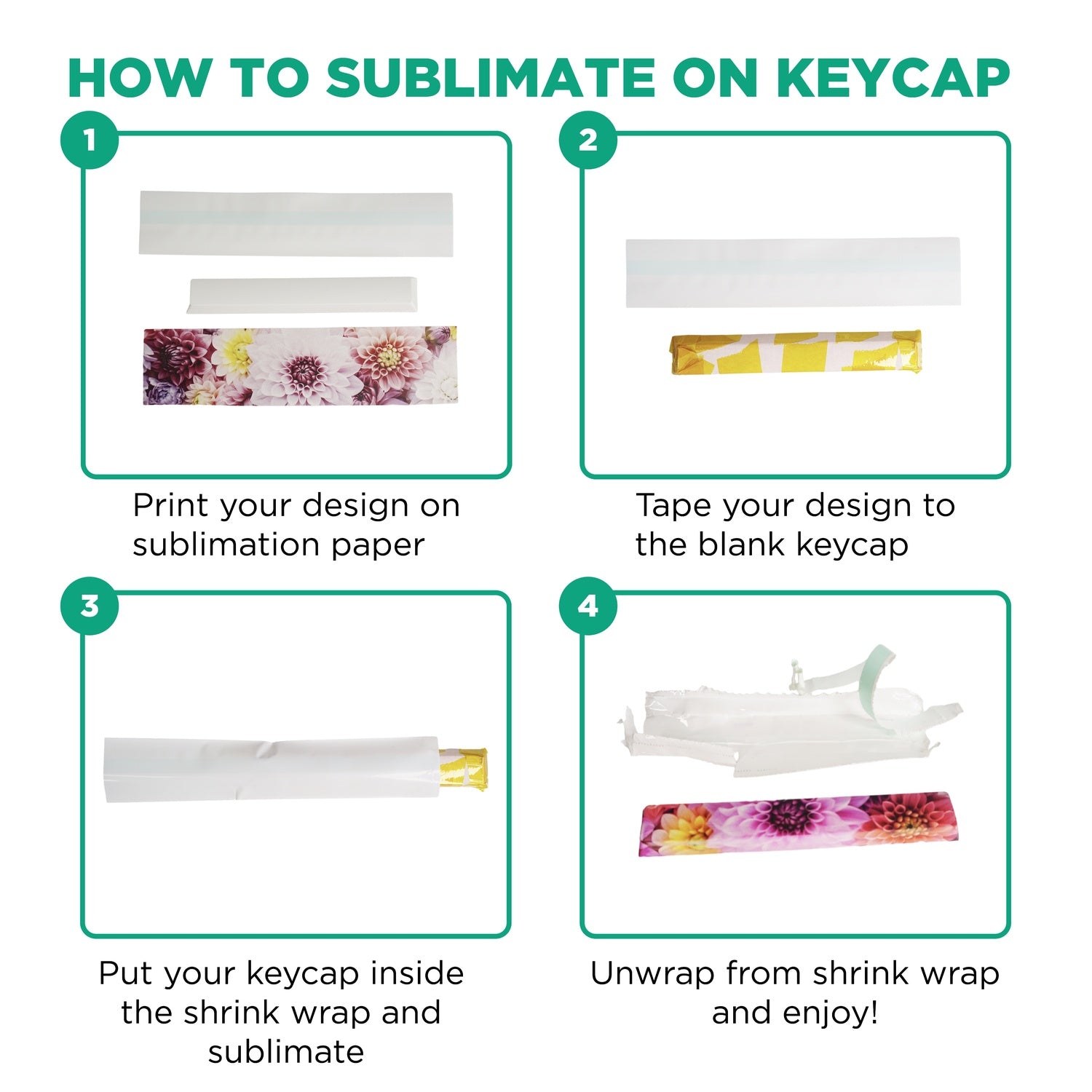 HOW TO SUBLIMATE ON KEYCAP

1

Print your design on sublimation paper

2

Tape your design to the blank keycap

3

Put your keycap inside the shrink wrap and sublimate

4

Unwrap from shrink wrap and enjoy!