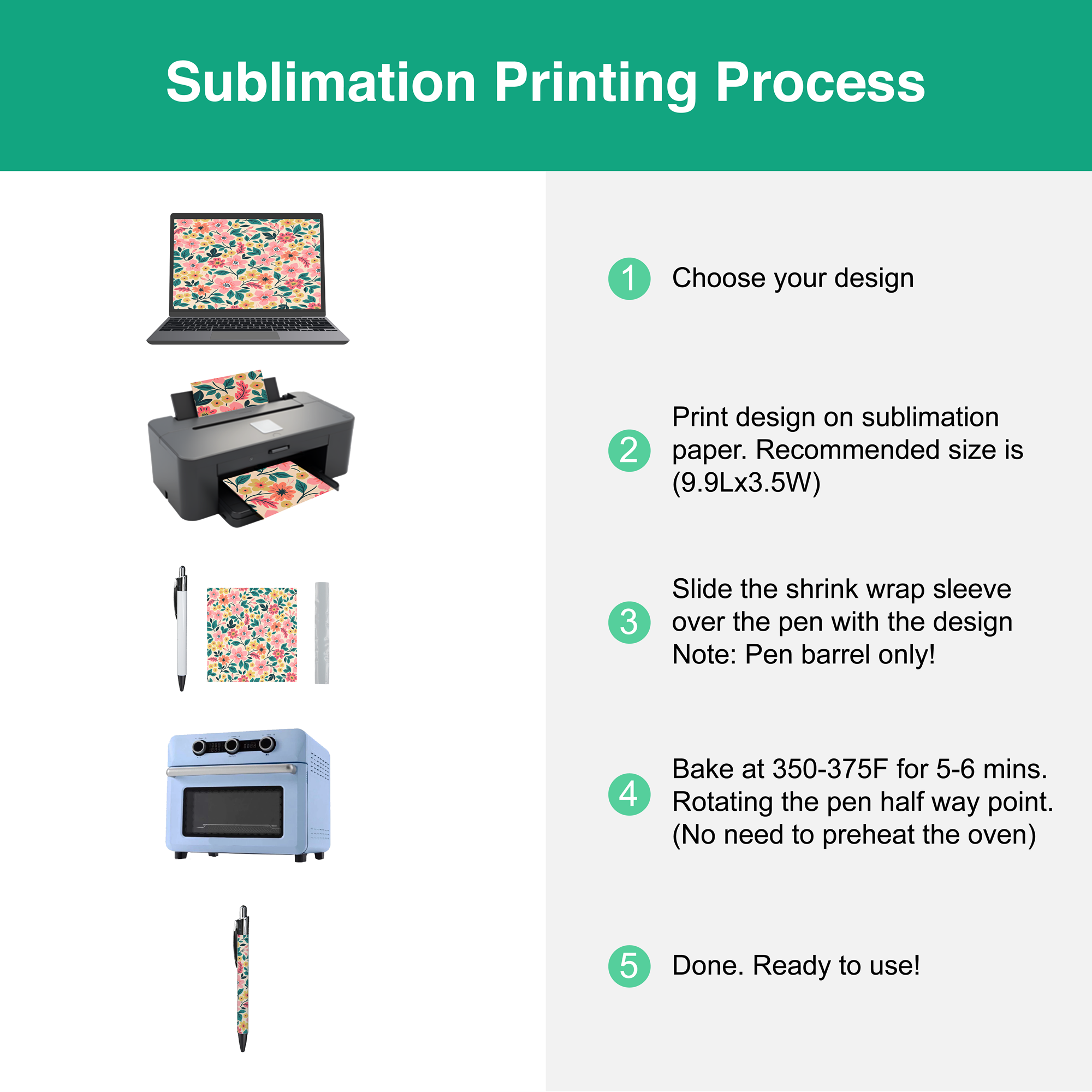 Sublimation Printing Process

1 Choose your design

2 Print design on sublimation paper. Recommended size is (9.9Lx3.5W)

3 Slide the shrink wrap sleeve over the pen with the design
Note: Pen barrel only!

4 Bake at 350-375F for 5-6 mins. Rotating the pen half way point. (No need to preheat the oven)

5 Done. Ready to use!